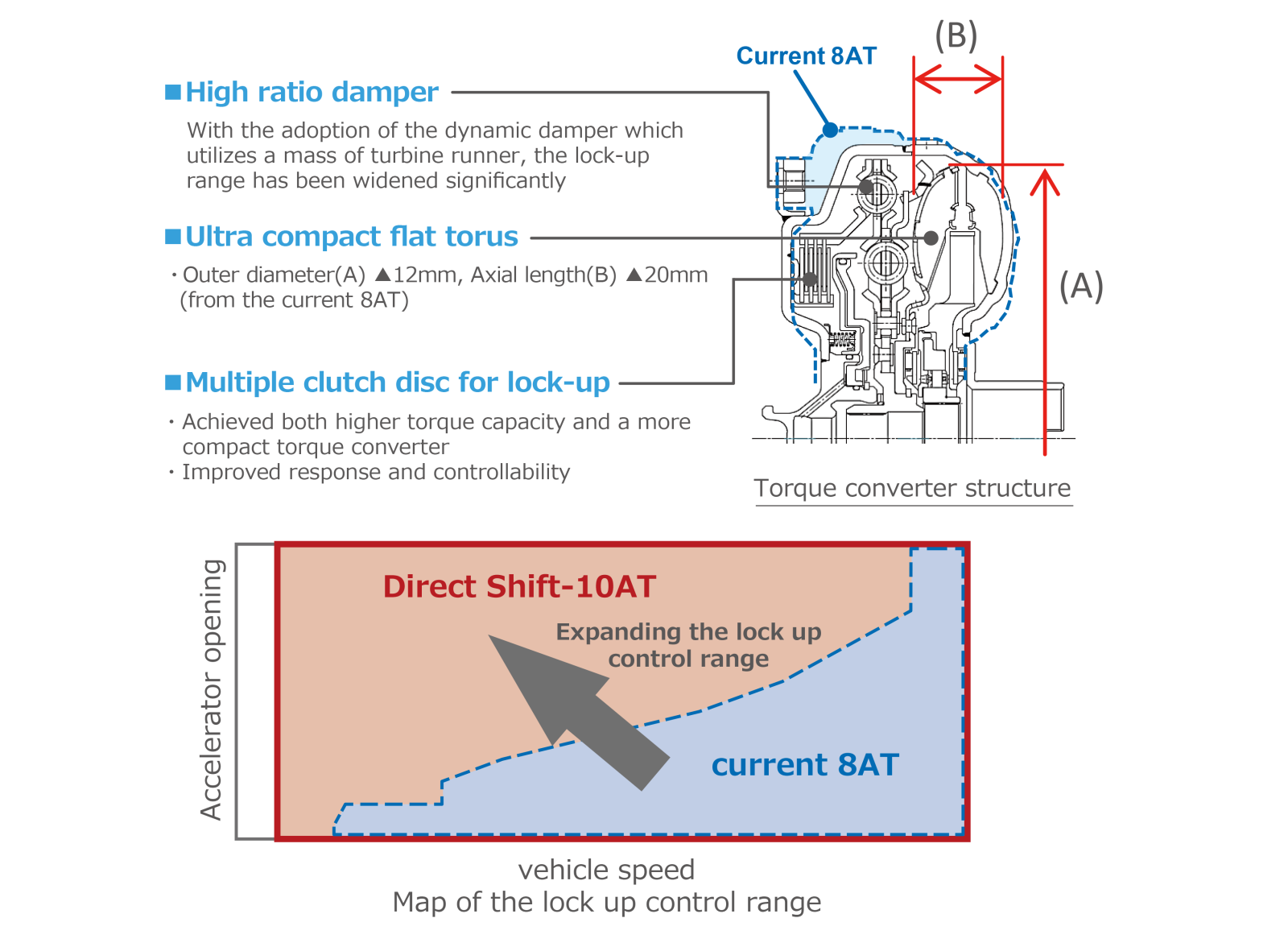 ■High ratio damper

With the adoption of the dynamic damper which utilizes a mass of turbine runner, the lock-up range has been widened significantly

■Ultra compact flat torus

・Outer diameter(A) ▲12mm, Axial length(B) ▲20mm (from the current 8AT)

■Multiple clutch disc for lock-up

・Achieved both higher torque capacity and a more compact torque converter
・Improved response and controllability

Current 8AT

(B)

(A)

Torque converter structure

Accelerator opening

Direct Shift-10AT

Expanding the lock up control range

current 8AT

vehicle speed

Map of the lock up control range